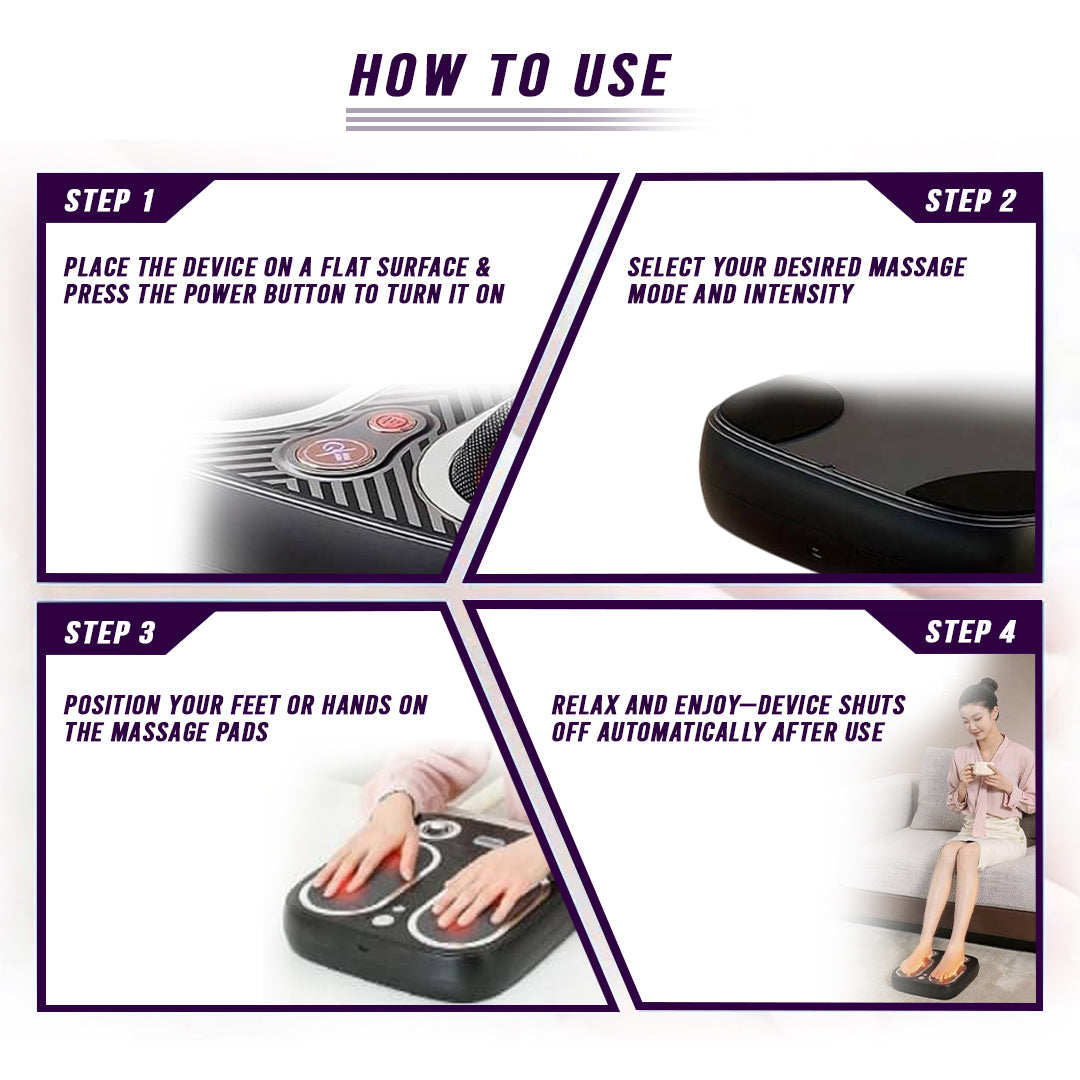 HOW TO USE

STEP 1

PLACE THE DEVICE ON A FLAT SURFACE & PRESS THE POWER BUTTON TO TURN IT ON

STEP 2

SELECT YOUR DESIRED MASSAGE MODE AND INTENSITY

STEP 3

POSITION YOUR FEET OR HANDS ON THE MASSAGE PADS

STEP 4

RELAX AND ENJOY—DEVICE SHUTS OFF AUTOMATICALLY AFTER USE